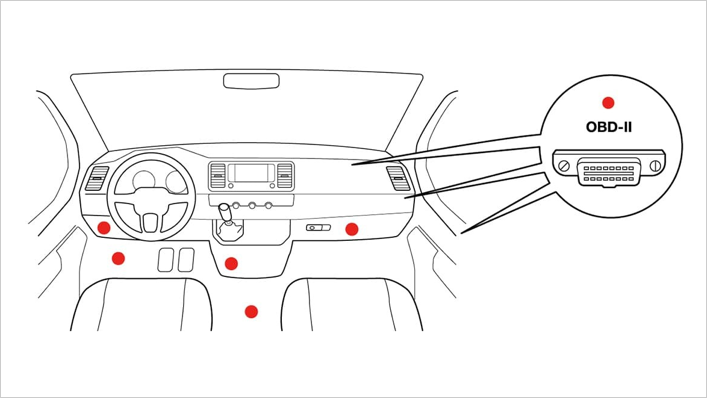 OBD-II